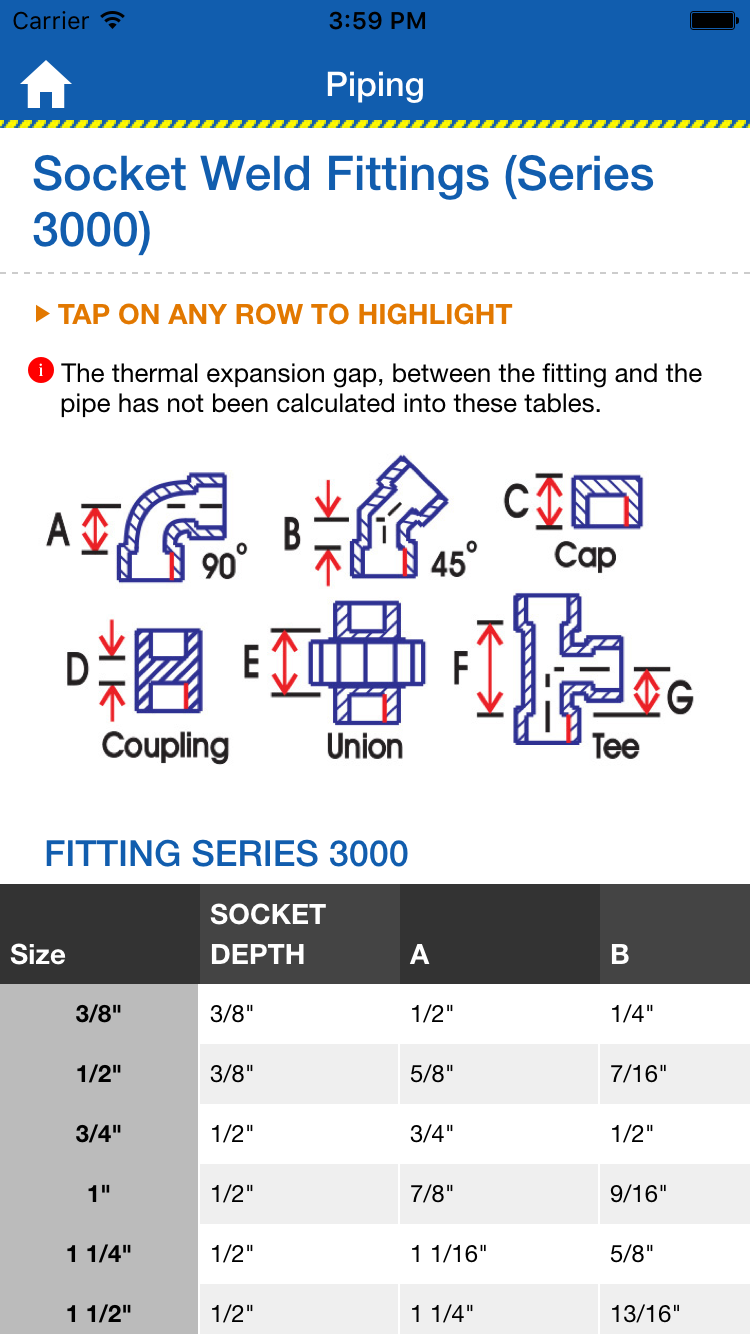 Carrier 3:59 PM

Piping

Socket Weld Fittings (Series 3000)

TAP ON ANY ROW TO HIGHLIGHT

i The thermal expansion gap, between the fitting and the pipe has not been calculated into these tables.

A 90° B 45° C Cap D Coupling E Union F G Tee

FITTING SERIES 3000

| Size | SOCKET DEPTH | A | B |
|---|---|---|---|
| 3/8" | 3/8" | 1/2" | 1/4" |
| 1/2" | 3/8" | 5/8" | 7/16" |
| 3/4" | 1/2" | 3/4" | 1/2" |
| 1" | 1/2" | 7/8" | 9/16" |
| 1 1/4" | 1/2" | 1 1/16" | 5/8" |
| 1 1/2" | 1/2" | 1 1/4" | 13/16" |