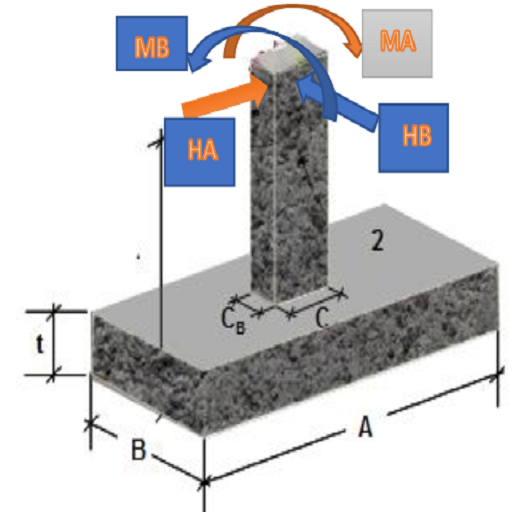 MB
MA
HA
HB
2
$C_B$
C
t
B
A