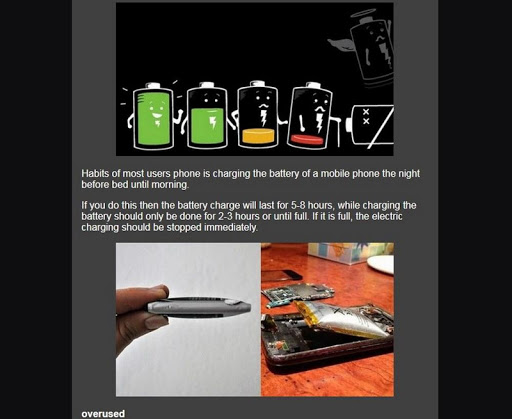 Habits of most users phone is charging the battery of a mobile phone the night before bed until morning.

If you do this then the battery charge will last for 5-8 hours, while charging the battery should only be done for 2-3 hours or until full. If it is full, the electric charging should be stopped immediately.

overused