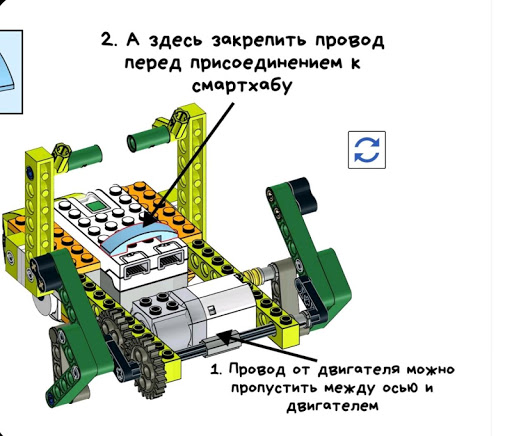 2. А здесь закрепить провод перед присоединением к смартхабу

1. Провод от двигателя можно пропустить между осью и двигателем