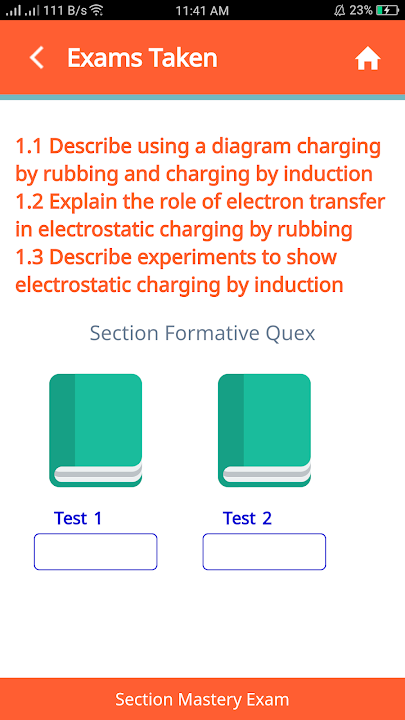 111 B/s 11:41 AM 23%

Exams Taken

1.1 Describe using a diagram charging by rubbing and charging by induction
1.2 Explain the role of electron transfer in electrostatic charging by rubbing
1.3 Describe experiments to show electrostatic charging by induction

Section Formative Quex

Test 1

Test 2

Section Mastery Exam