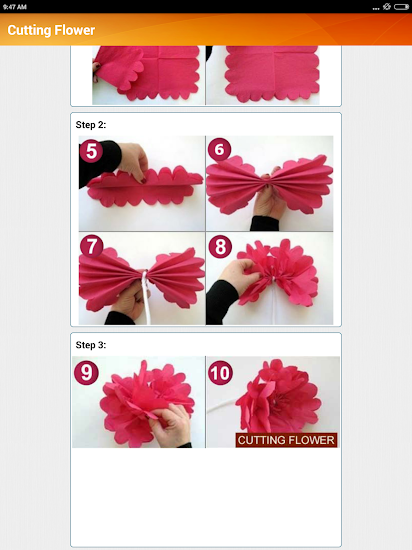 9:47 AM

Cutting Flower

Step 2:

5

6

7

8

Step 3:

9

10

CUTTING FLOWER