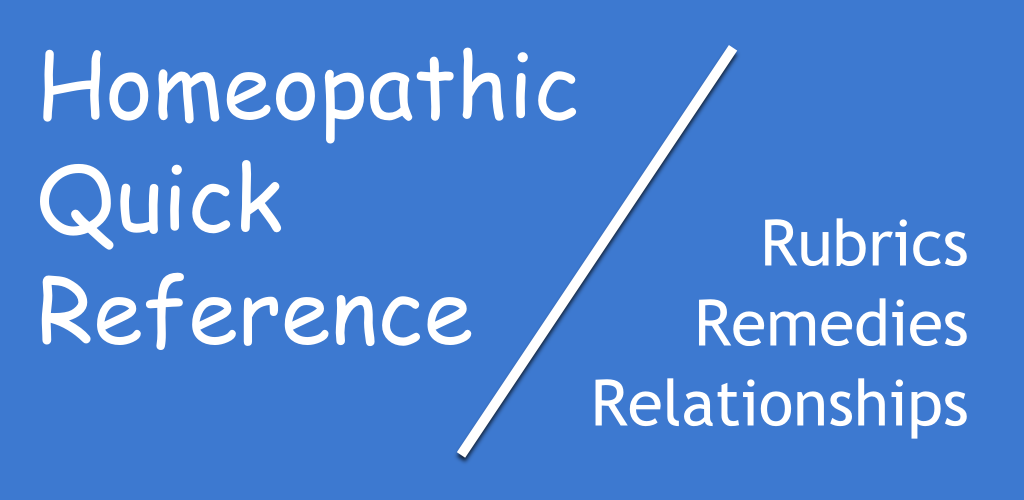 Homeopathic
Quick
Reference

Rubrics
Remedies
Relationships