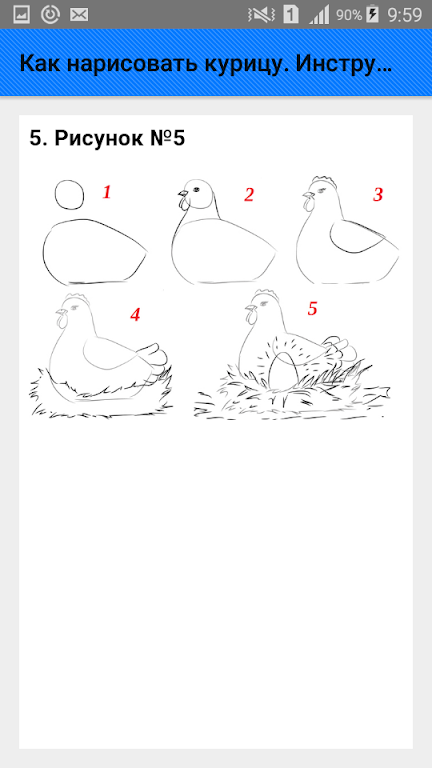 1 90% 9:59

Как нарисовать курицу. Инстру...

5. Рисунок №5

1

2

3

4

5