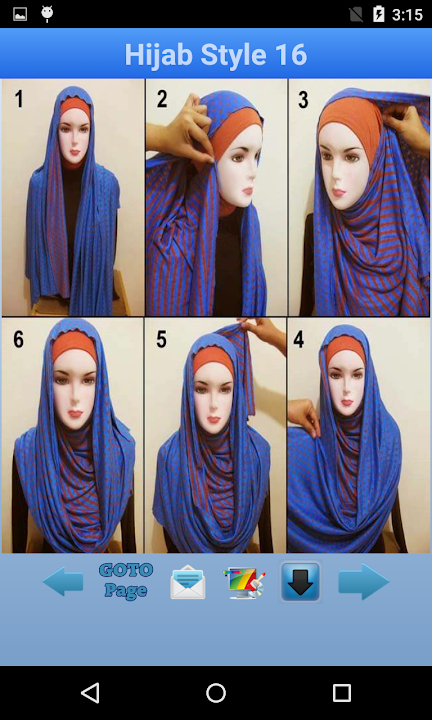 3:15

Hijab Style 16

1

2

3

6

5

4

GOTO Page