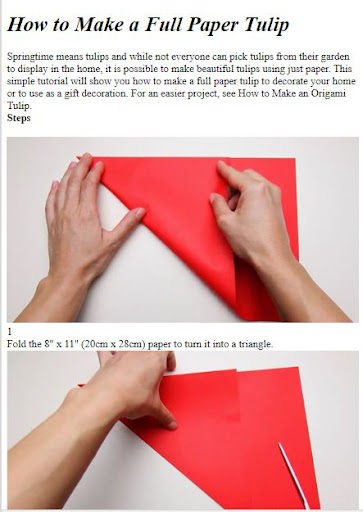 How to Make a Full Paper Tulip

Springtime means tulips and while not everyone can pick tulips from their garden to display in the home, it is possible to make beautiful tulips using just paper. This simple tutorial will show you how to make a full paper tulip to decorate your home or to use as a gift decoration. For an easier project, see How to Make an Origami Tulip.
Steps

1
Fold the 8" x 11" (20cm x 28cm) paper to turn it into a triangle.