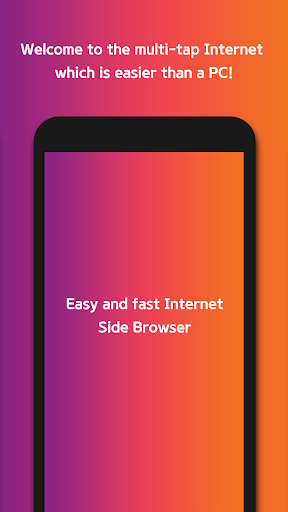 Welcome to the multi-tap Internet which is easier than a PC!

Easy and fast Internet
Side Browser