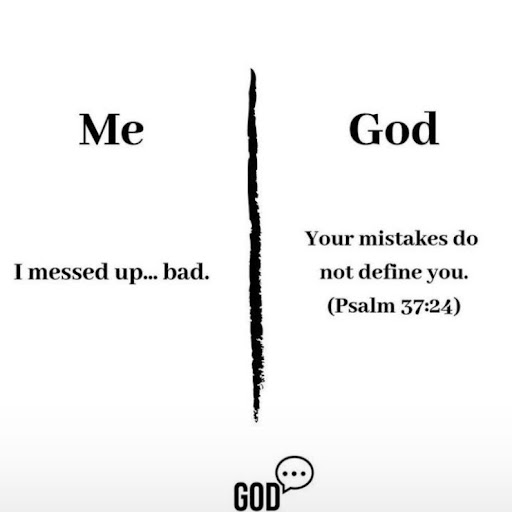 Me

I messed up... bad.

God

Your mistakes do not define you. (Psalm 37:24)

GOD