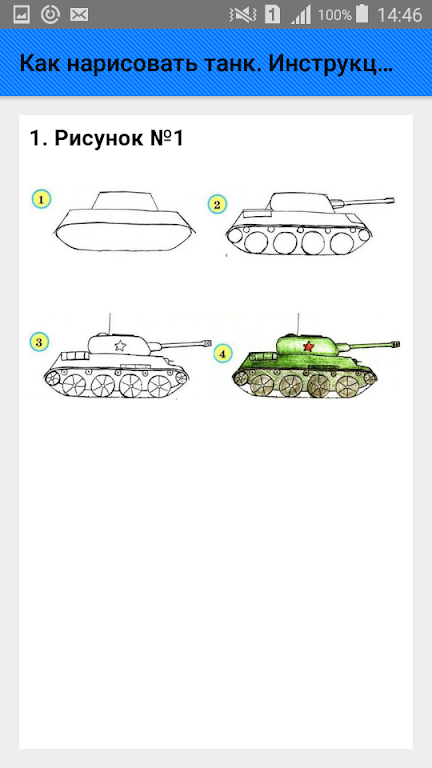 1 100% 14:46

Как нарисовать танк. Инструкц…

1. Рисунок №1

1

2

3

4