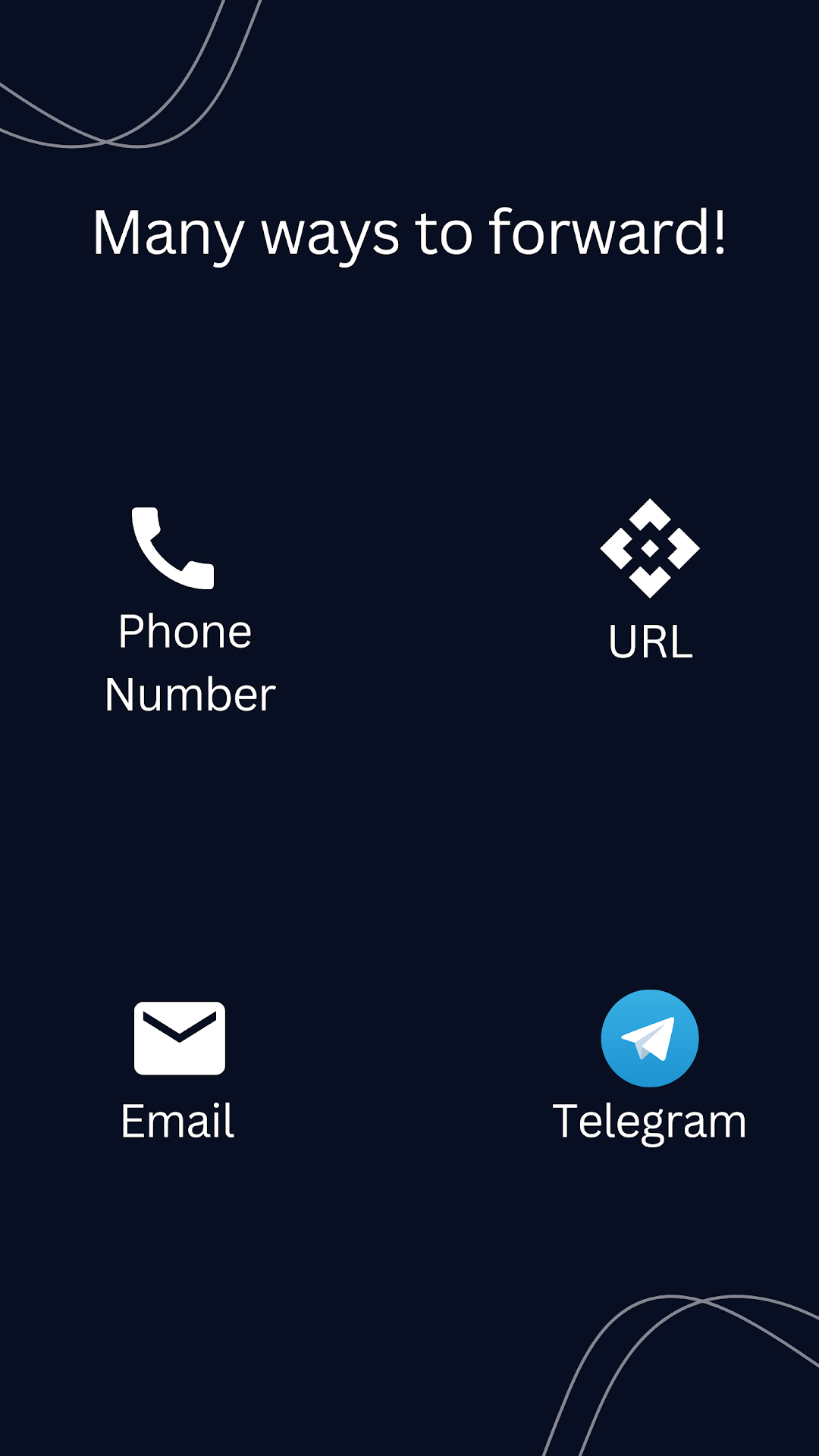 Many ways to forward!

Phone Number

URL

Email

Telegram