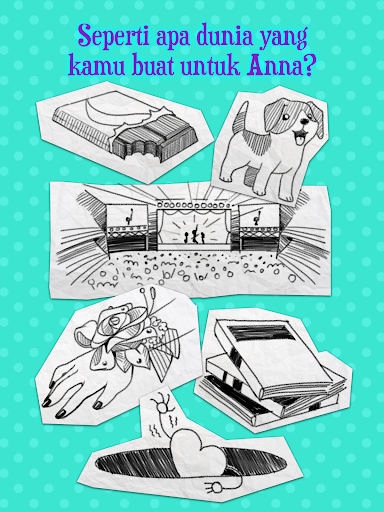 Seperti apa dunia yang kamu buat untuk Anna?