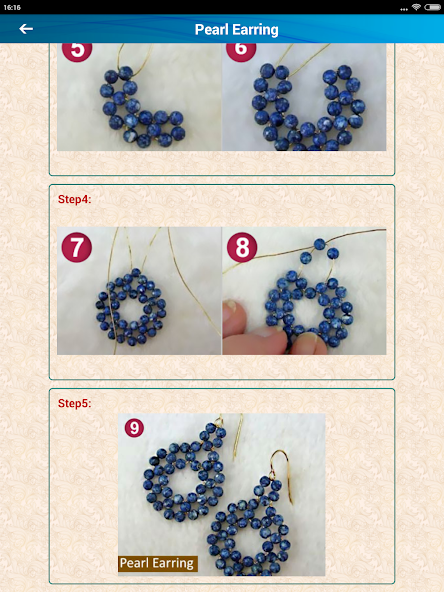 16:16

Pearl Earring

5

6

Step4:

7

8

Step5:

9

Pearl Earring