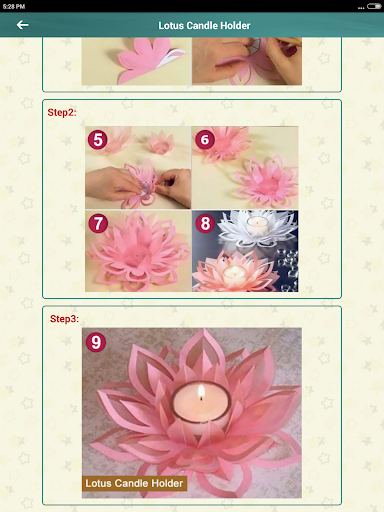 5:28 PM

Lotus Candle Holder

Step2:

5

6

7

8

Step3:

9

Lotus Candle Holder