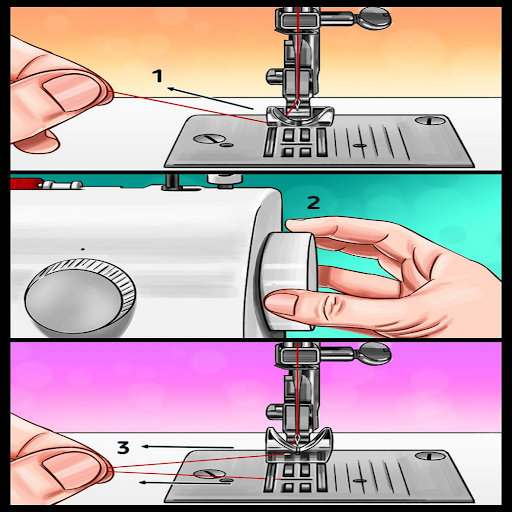 1

2

3