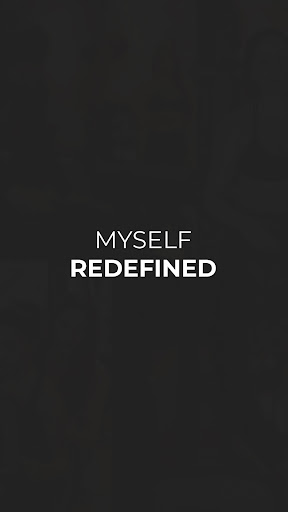 MYSELF
REDEFINED