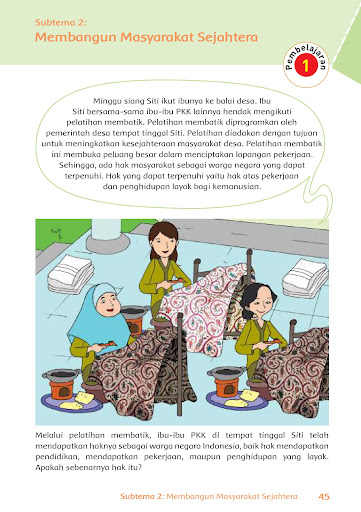 Subtema 2:
Membangun Masyarakat Sejahtera

Pembelajaran 1

Minggu siang Siti ikut ibunya ke balai desa. Ibu Siti bersama-sama ibu-ibu PKK lainnya hendak mengikuti pelatihan membatik. Pelatihan membatik diprogramkan oleh pemerintah desa tempat tinggal Siti. Pelatihan diadakan dengan tujuan untuk meningkatkan kesejahteraan masyarakat desa. Pelatihan membatik ini membuka peluang besar dalam menciptakan lapangan pekerjaan. Sehingga, ada hak masyarakat sebagai warga negara yang dapat terpenuhi. Hak yang dapat terpenuhi yaitu hak atas pekerjaan dan penghidupan layak bagi kemanusian.

Melalui pelatihan membatik, ibu-ibu PKK di tempat tinggal Siti telah mendapatkan haknya sebagai warga negara Indonesia, baik hak mendapatkan pendidikan, mendapatkan pekerjaan, maupun penghidupan yang layak. Apakah sebenarnya hak itu?

Subtema 2: Membangun Masyarakat Sejahtera 45