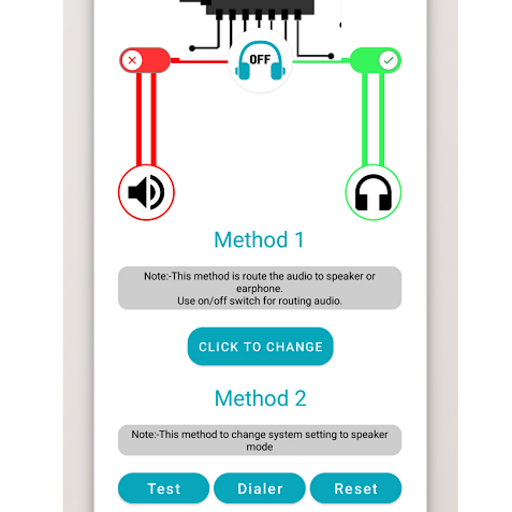 OFF

Method 1

Note:-This method is route the audio to speaker or earphone.
Use on/off switch for routing audio.

CLICK TO CHANGE

Method 2

Note:-This method to change system setting to speaker mode

Test Dialer Reset