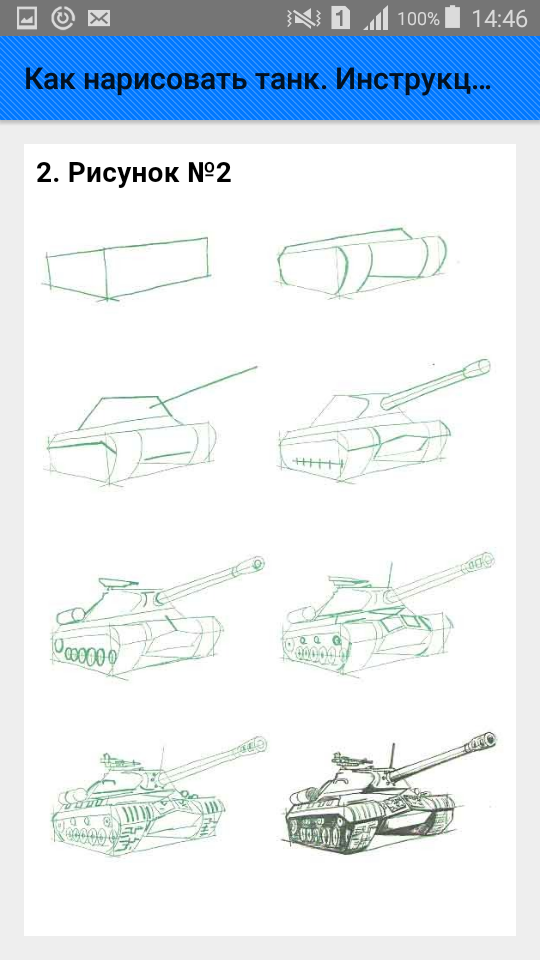 1 100% 14:46

Как нарисовать танк. Инструкц…

2. Рисунок №2