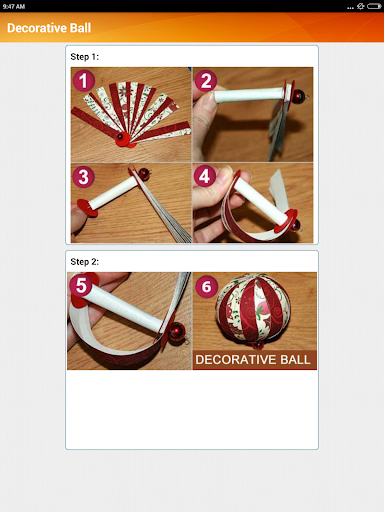 9:47 AM

Decorative Ball

Step 1:

1

2

3

4

Step 2:

5

6

DECORATIVE BALL