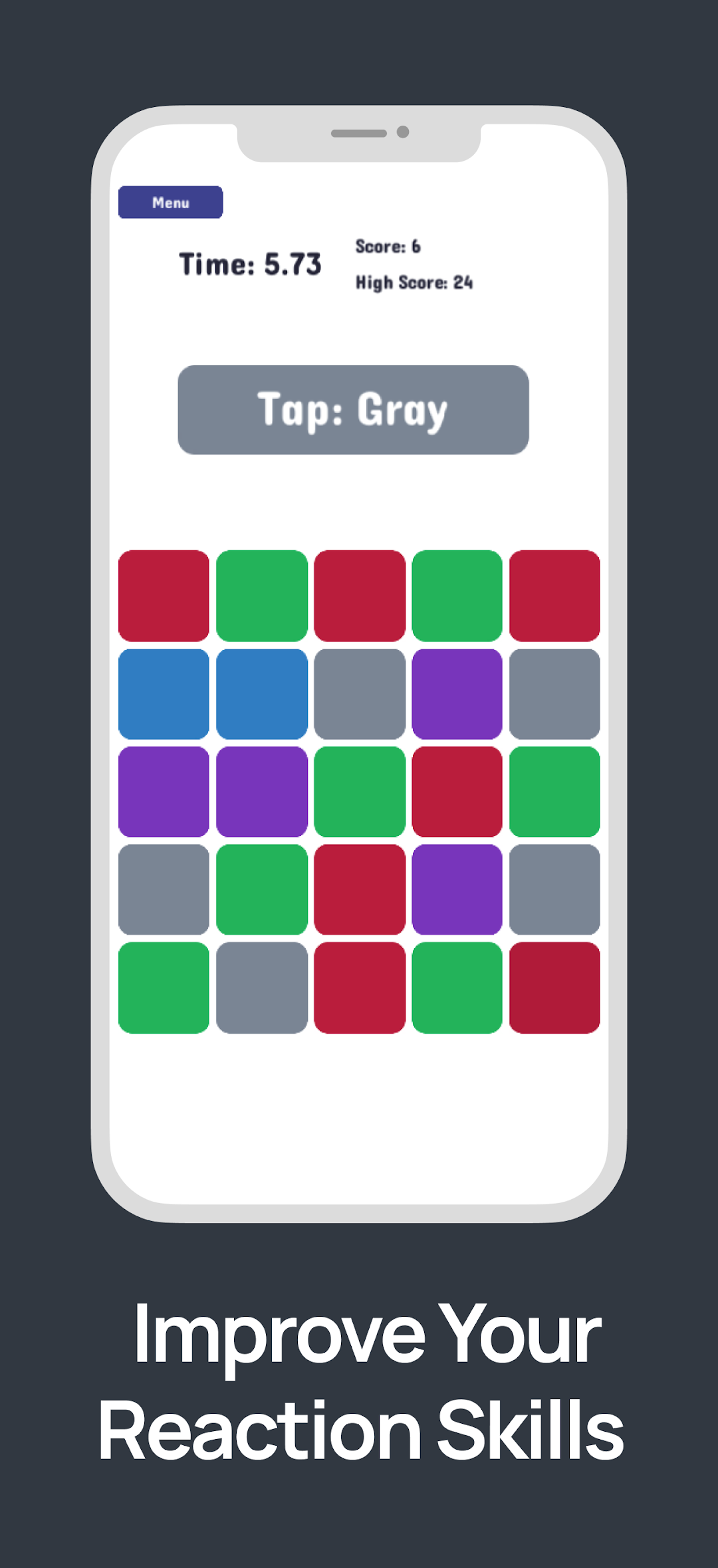 Menu

Time: 5.73

Score: 6

High Score: 24

Tap: Gray

Improve Your Reaction Skills