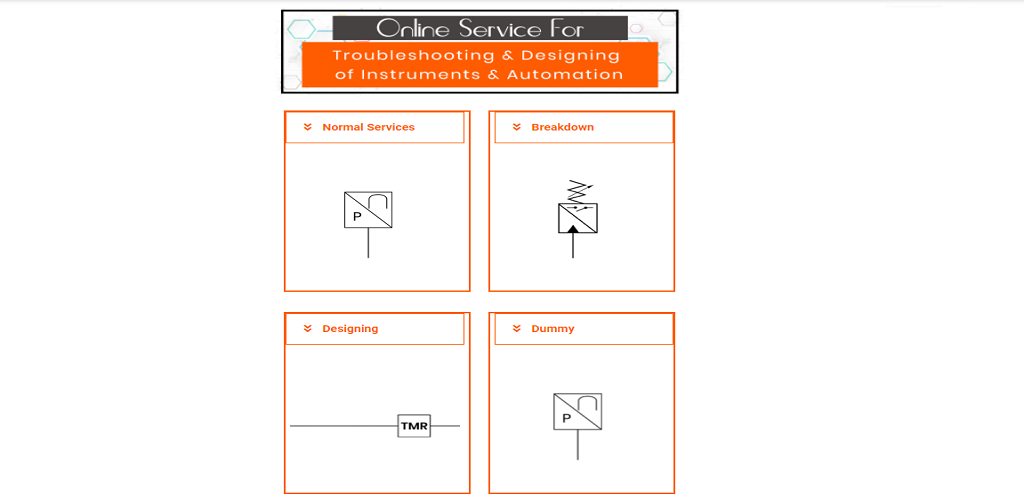 Online Service For
Troubleshooting & Designing of Instruments & Automation

Normal Services

P

Breakdown

Designing

TMR

Dummy

P