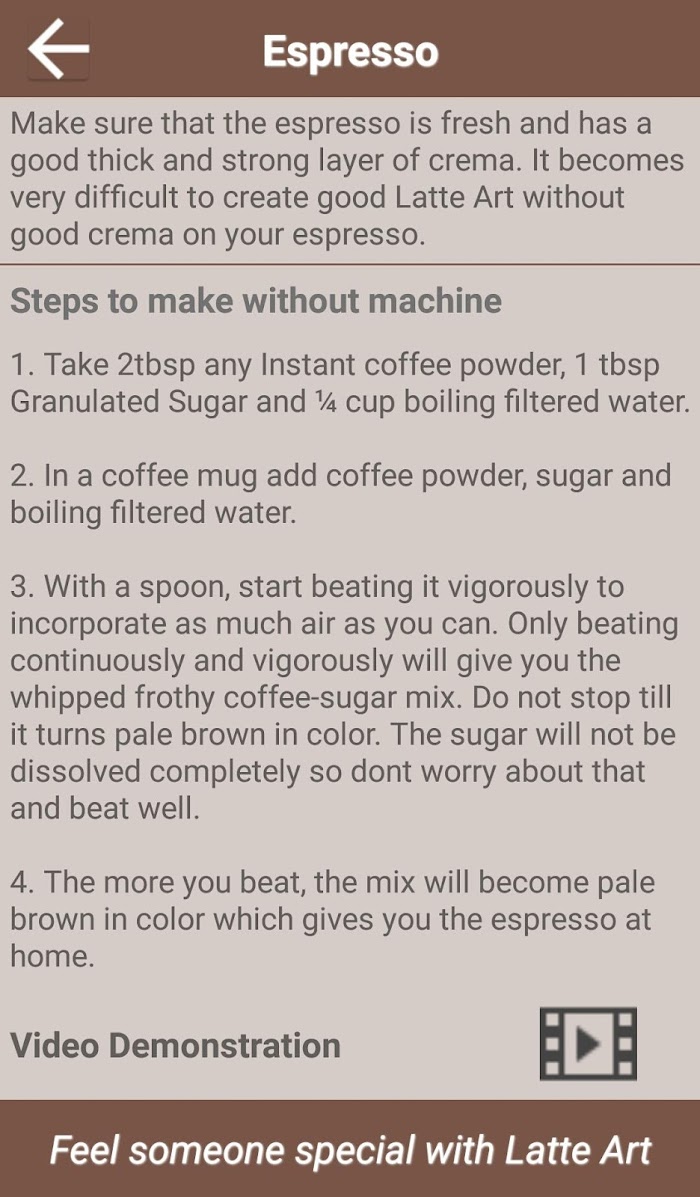 Espresso

Make sure that the espresso is fresh and has a good thick and strong layer of crema. It becomes very difficult to create good Latte Art without good crema on your espresso.

Steps to make without machine

1. Take 2tbsp any Instant coffee powder, 1 tbsp Granulated Sugar and ¼ cup boiling filtered water.

2. In a coffee mug add coffee powder, sugar and boiling filtered water.

3. With a spoon, start beating it vigorously to incorporate as much air as you can. Only beating continuously and vigorously will give you the whipped frothy coffee-sugar mix. Do not stop till it turns pale brown in color. The sugar will not be dissolved completely so dont worry about that and beat well.

4. The more you beat, the mix will become pale brown in color which gives you the espresso at home.

Video Demonstration

Feel someone special with Latte Art