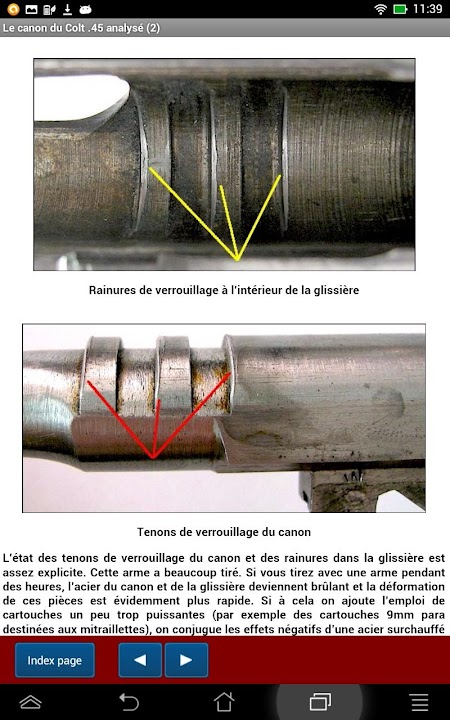 11:39

Le canon du Colt .45 analysé (2)

Rainures de verrouillage à l'intérieur de la glissière

Tenons de verrouillage du canon

L'état des tenons de verrouillage du canon et des rainures dans la glissière est assez explicite. Cette arme a beaucoup tiré. Si vous tirez avec une arme pendant des heures, l'acier du canon et de la glissière deviennent brûlant et la déformation de ces pièces est évidemment plus rapide. Si à cela on ajoute l'emploi de cartouches un peu trop puissantes (par exemple des cartouches 9mm para destinées aux mitraillettes), on conjugue les effets négatifs d'une acier surchauffé

Index page

◀

▶