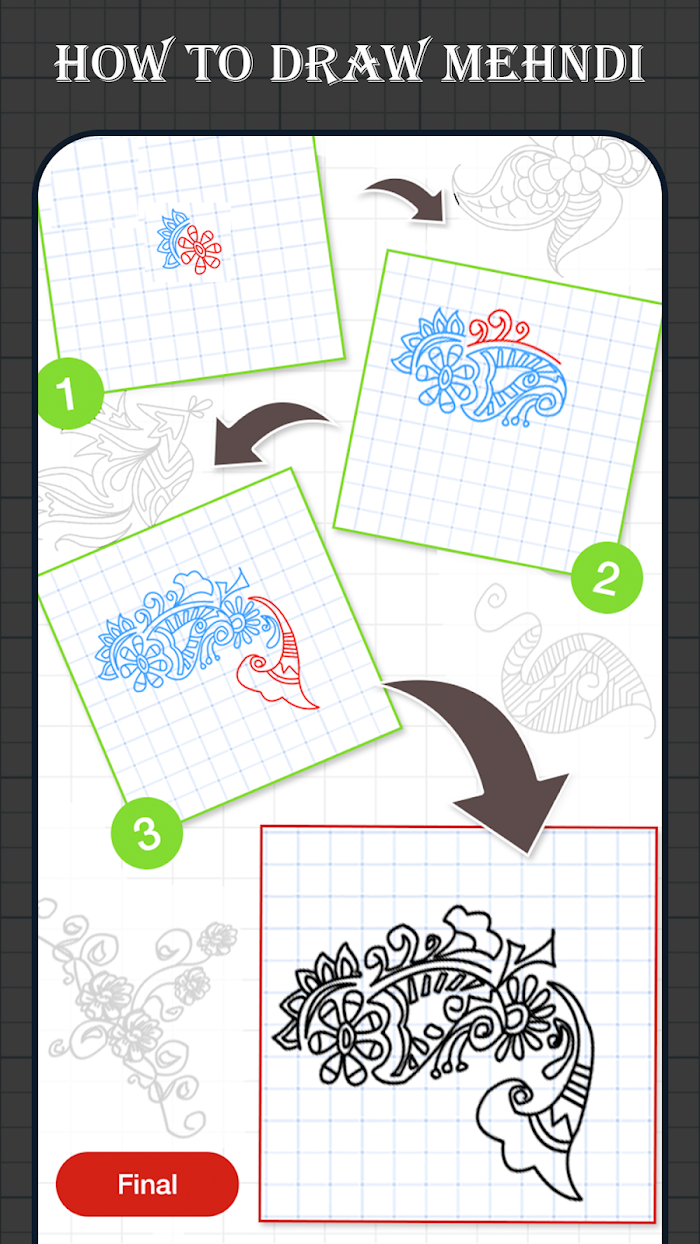 HOW TO DRAW MEHNDI

1

2

3

Final