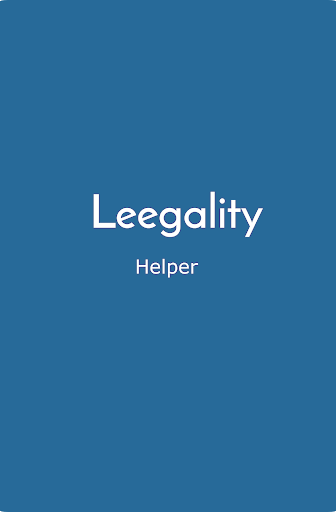 Leegality

Helper