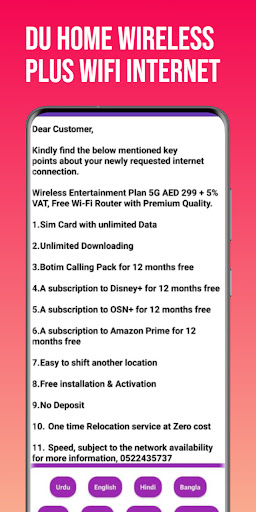 DU HOME WIRELESS PLUS WIFI INTERNET

Dear Customer,

Kindly find the below mentioned key points about your newly requested internet connection.

Wireless Entertainment Plan 5G AED 299 + 5% VAT, Free Wi-Fi Router with Premium Quality.

1.Sim Card with unlimited Data

2.Unlimited Downloading

3.Botim Calling Pack for 12 months free

4.A subscription to Disney+ for 12 months free

5.A subscription to OSN+ for 12 months free

6.A subscription to Amazon Prime for 12 months free

7.Easy to shift another location

8.Free installation & Activation

9.No Deposit

10. One time Relocation service at Zero cost

11. Speed, subject to the network availability for more information, 0522435737

Urdu English Hindi Bangla