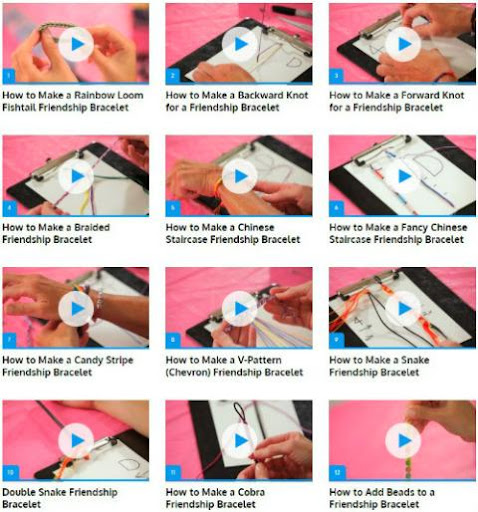 1

How to Make a Rainbow Loom Fishtail Friendship Bracelet

2

How to Make a Backward Knot for a Friendship Bracelet

3

How to Make a Forward Knot for a Friendship Bracelet

4

How to Make a Braided Friendship Bracelet

5

How to Make a Chinese Staircase Friendship Bracelet

6

How to Make a Fancy Chinese Staircase Friendship Bracelet

7

How to Make a Candy Stripe Friendship Bracelet

8

How to Make a V-Pattern (Chevron) Friendship Bracelet

9

How to Make a Snake Friendship Bracelet

10

Double Snake Friendship Bracelet

11

How to Make a Cobra Friendship Bracelet

12

How to Add Beads to a Friendship Bracelet