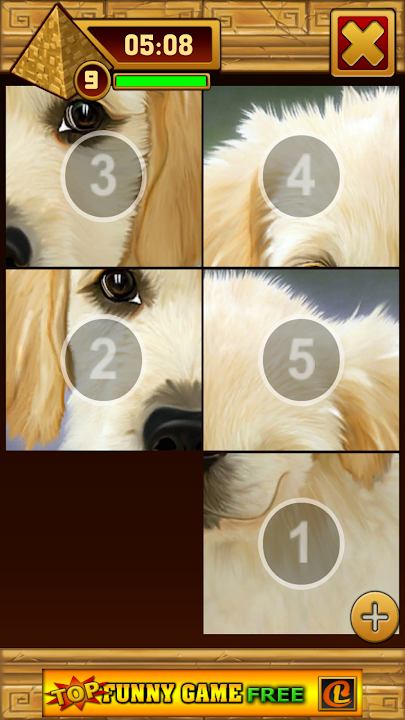 05:08
9
3
4
2
5
1
TOP FUNNY GAME FREE