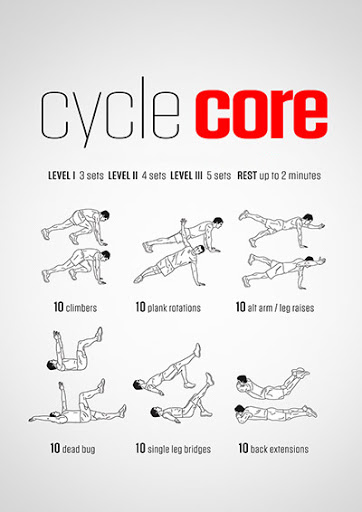 cycle core

LEVEL I 3 sets LEVEL II 4 sets LEVEL III 5 sets REST up to 2 minutes

10 climbers

10 plank rotations

10 alt arm / leg raises

10 dead bug

10 single leg bridges

10 back extensions