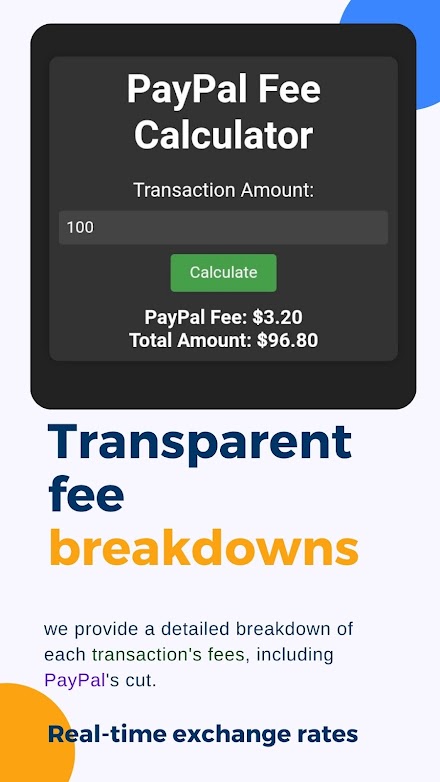 PayPal Fee Calculator

Transaction Amount:

100

Calculate

PayPal Fee: $3.20
Total Amount: $96.80

Transparent fee breakdowns

we provide a detailed breakdown of each transaction's fees, including PayPal's cut.

Real-time exchange rates