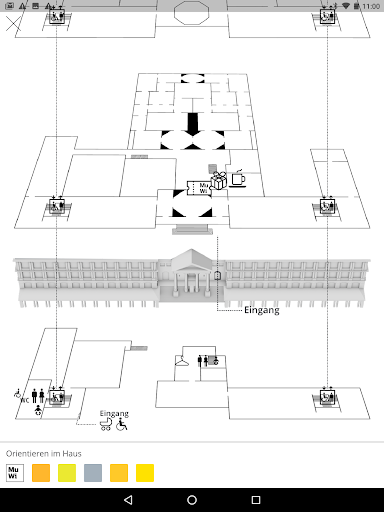 11:00

Mu
Wi

Eingang

WC

Eingang

Orientieren im Haus

Mu
Wi