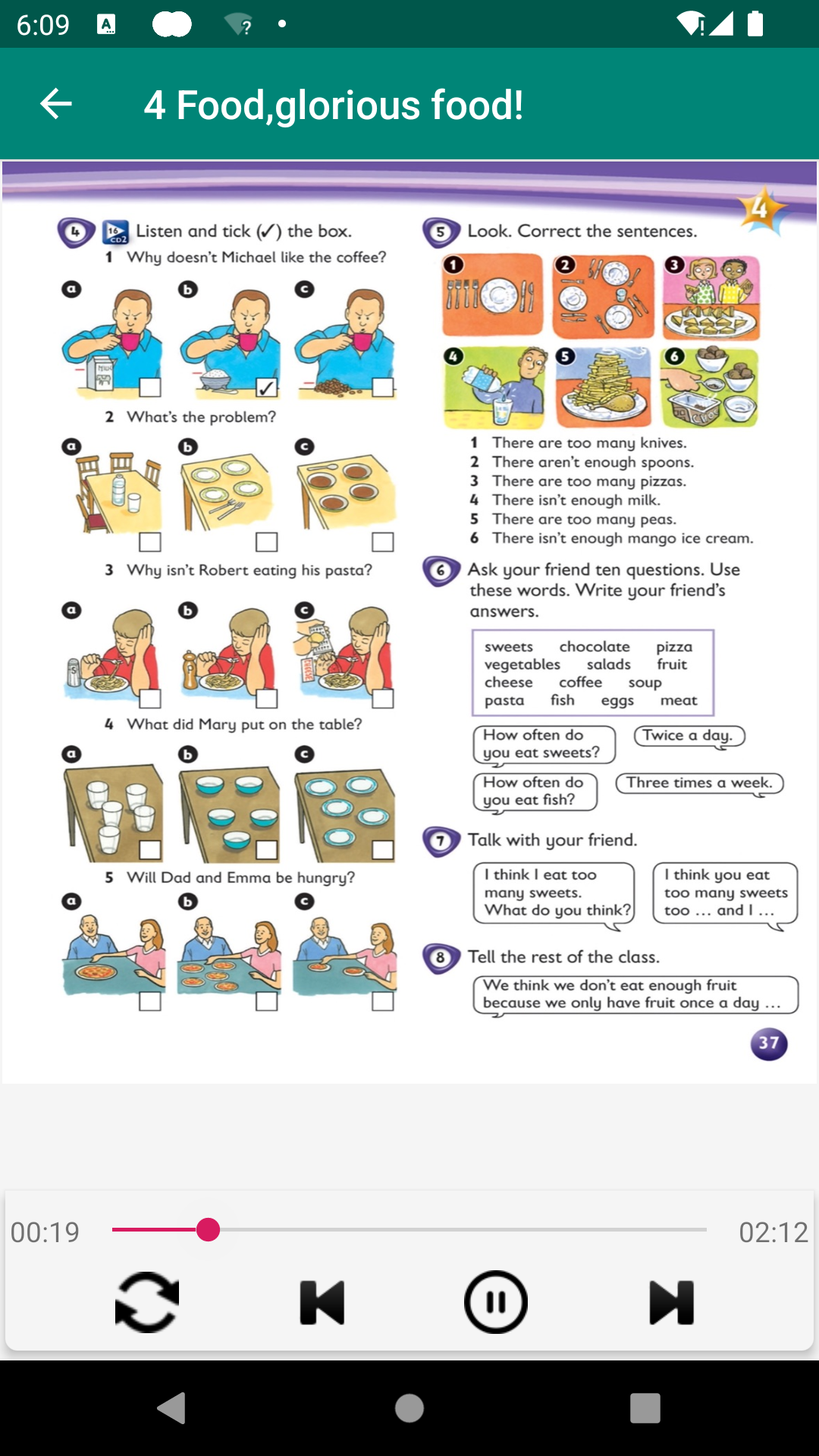 6:09

4 Food,glorious food!

4

4 16 CD2 Listen and tick (✓) the box.
1 Why doesn't Michael like the coffee?
a b c
✓
2 What's the problem?
a b c
3 Why isn't Robert eating his pasta?
a b c
4 What did Mary put on the table?
a b c
5 Will Dad and Emma be hungry?
a b c

5 Look. Correct the sentences.
1 2 3 4 5 6
1 There are too many knives.
2 There aren't enough spoons.
3 There are too many pizzas.
4 There isn't enough milk.
5 There are too many peas.
6 There isn't enough mango ice cream.

6 Ask your friend ten questions. Use these words. Write your friend's answers.

sweets chocolate pizza vegetables salads fruit cheese coffee soup pasta fish eggs meat

How often do you eat sweets?
Twice a day.
How often do you eat fish?
Three times a week.

7 Talk with your friend.
I think I eat too many sweets. What do you think?
I think you eat too many sweets too … and I …

8 Tell the rest of the class.
We think we don't eat enough fruit because we only have fruit once a day …

37

00:19
02:12