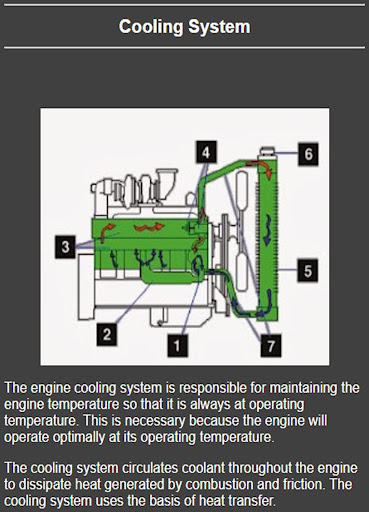 Cooling System

4
6
3
5
2
1
7

The engine cooling system is responsible for maintaining the engine temperature so that it is always at operating temperature. This is necessary because the engine will operate optimally at its operating temperature.

The cooling system circulates coolant throughout the engine to dissipate heat generated by combustion and friction. The cooling system uses the basis of heat transfer.