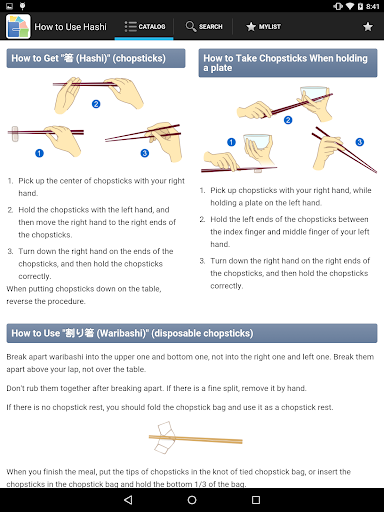 8:41

How to Use Hashi CATALOG SEARCH MYLIST

How to Get "箸 (Hashi)" (chopsticks)

2

1

3

1. Pick up the center of chopsticks with your right hand.

2. Hold the chopsticks with the left hand, and then move the right hand to the right ends of the chopsticks.

3. Turn down the right hand on the ends of the chopsticks, and then hold the chopsticks correctly.

When putting chopsticks down on the table, reverse the procedure.

How to Take Chopsticks When holding a plate

2

1

3

1. Pick up chopsticks with your right hand, while holding a plate on the left hand.

2. Hold the left ends of the chopsticks between the index finger and middle finger of your left hand.

3. Turn down the right hand on the right ends of the chopsticks, and then hold the chopsticks correctly.

How to Use "割り箸 (Waribashi)" (disposable chopsticks)

Break apart waribashi into the upper one and bottom one, not into the right one and left one. Break them apart above your lap, not over the table.

Don't rub them together after breaking apart. If there is a fine split, remove it by hand.

If there is no chopstick rest, you should fold the chopstick bag and use it as a chopstick rest.

When you finish the meal, put the tips of chopsticks in the knot of tied chopstick bag, or insert the chopsticks in the chopstick bag and hold the bottom 1/3 of the bag.