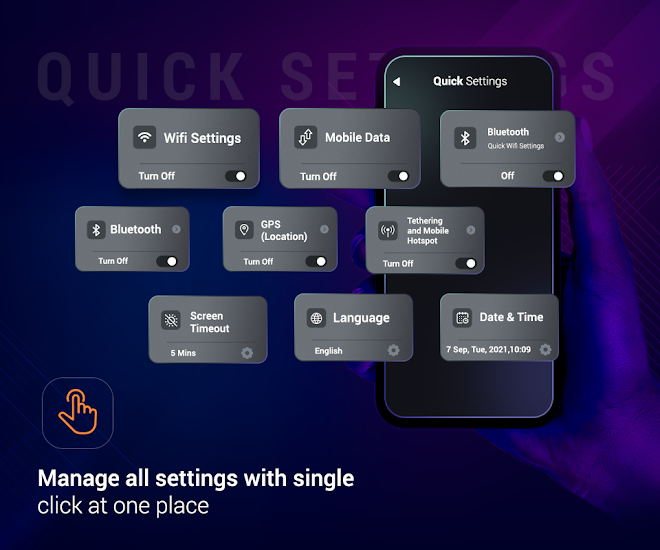 QUICK SETTINGS

Quick Settings

Wifi Settings
Turn Off

Mobile Data
Turn Off

Bluetooth
Quick Wifi Settings
Off

Bluetooth
Turn Off

GPS (Location)
Turn Off

Tethering and Mobile Hotspot
Turn Off

Screen Timeout
5 Mins

Language
English

Date & Time
7 Sep, Tue, 2021,10:09

Manage all settings with single click at one place