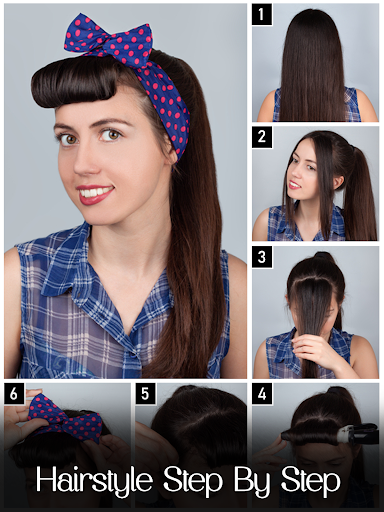 1

2

3

6

5

4

Hairstyle Step By Step