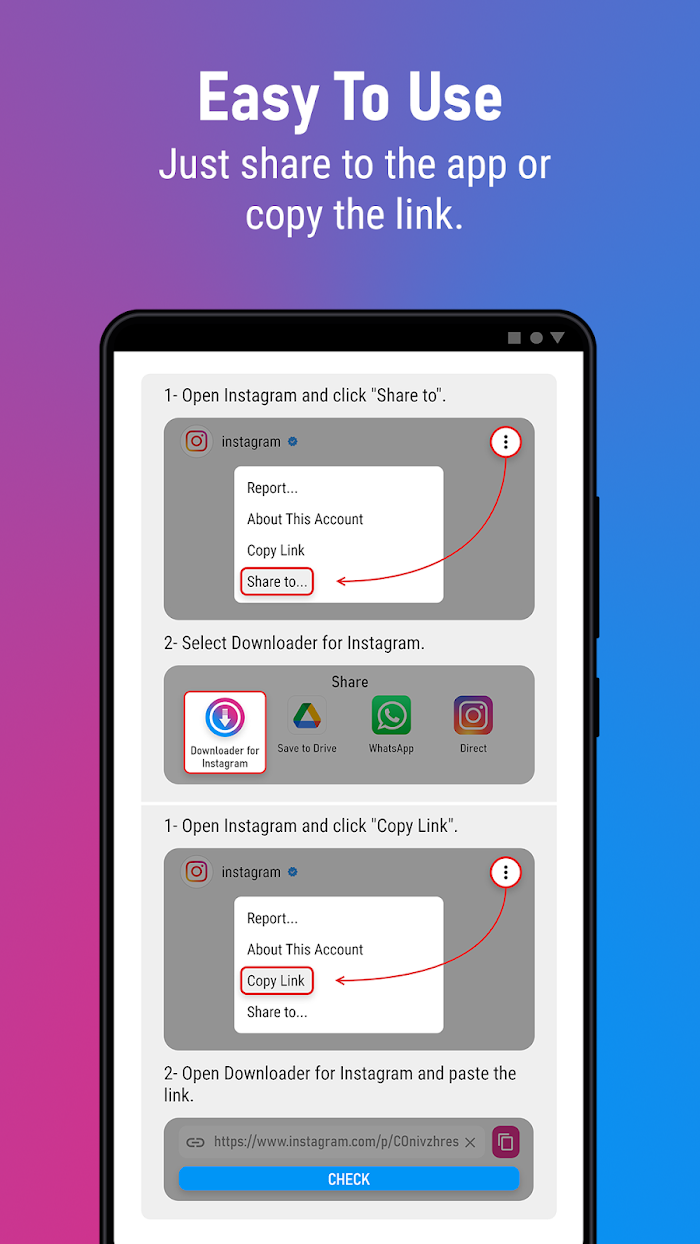 Easy To Use
Just share to the app or copy the link.

1- Open Instagram and click "Share to".

instagram

Report...
About This Account
Copy Link
Share to...

2- Select Downloader for Instagram.

Share

Downloader for Instagram
Save to Drive
WhatsApp
Direct

1- Open Instagram and click "Copy Link".

instagram

Report...
About This Account
Copy Link
Share to...

2- Open Downloader for Instagram and paste the link.

https://www.instagram.com/p/COnivzhres

CHECK