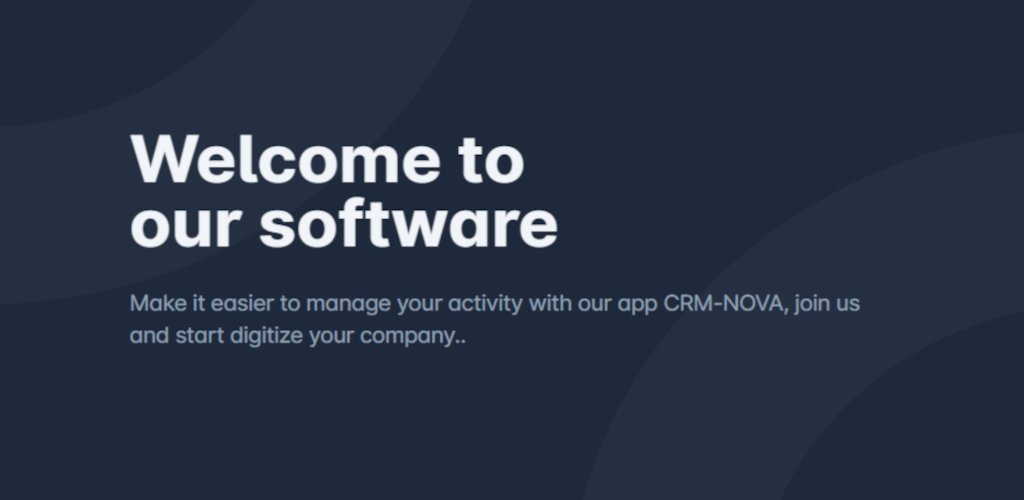 Welcome to our software

Make it easier to manage your activity with our app CRM-NOVA, join us and start digitize your company..