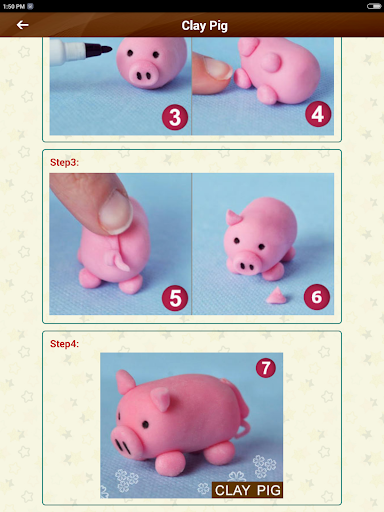 1:50 PM

Clay Pig

3

4

Step3:

5

6

Step4:

7

CLAY PIG