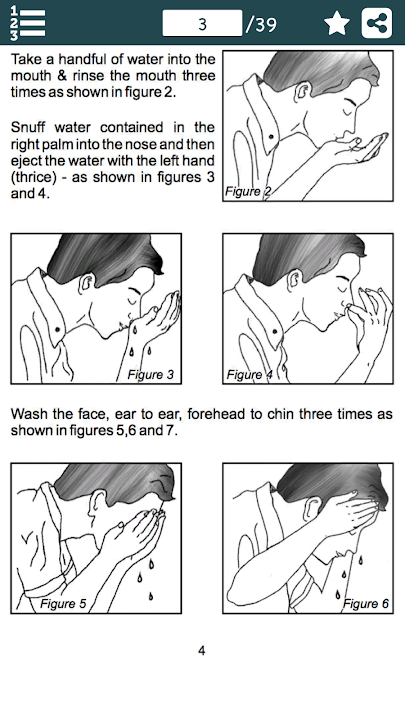 1
2
3

3 /39

Take a handful of water into the mouth & rinse the mouth three times as shown in figure 2.

Snuff water contained in the right palm into the nose and then eject the water with the left hand (thrice) - as shown in figures 3 and 4.

Figure 2

Figure 3

Figure 4

Wash the face, ear to ear, forehead to chin three times as shown in figures 5,6 and 7.

Figure 5

Figure 6

4