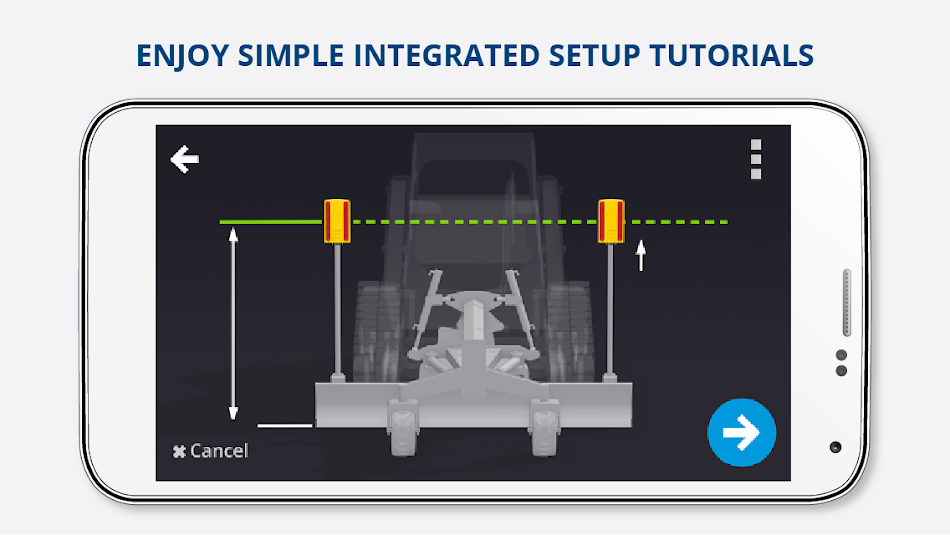 ENJOY SIMPLE INTEGRATED SETUP TUTORIALS

✖ Cancel