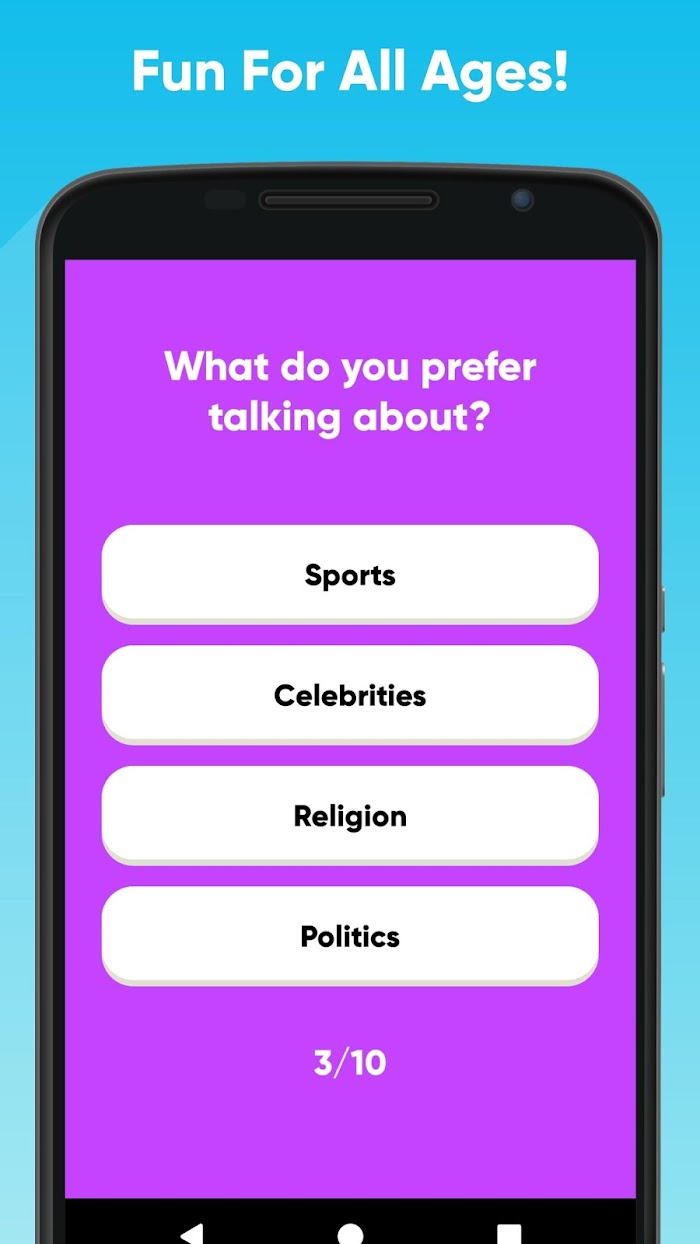 Fun For All Ages!

What do you prefer talking about?

Sports

Celebrities

Religion

Politics

3/10