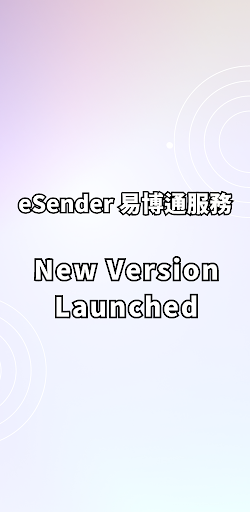 eSender 易博通服務

New Version Launched