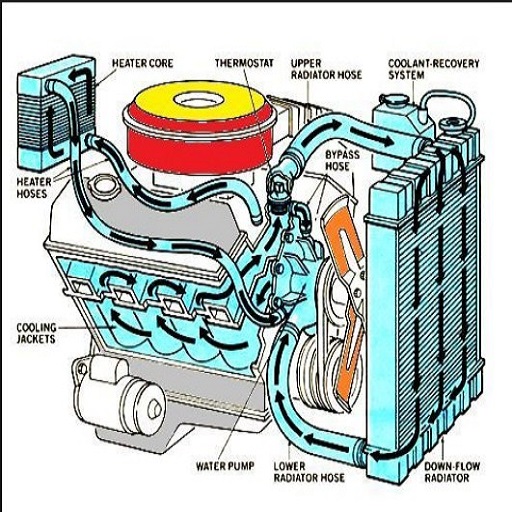 HEATER CORE

THERMOSTAT

UPPER RADIATOR HOSE

COOLANT-RECOVERY SYSTEM

BYPASS HOSE

HEATER HOSES

COOLING JACKETS

WATER PUMP

LOWER RADIATOR HOSE

DOWN-FLOW RADIATOR