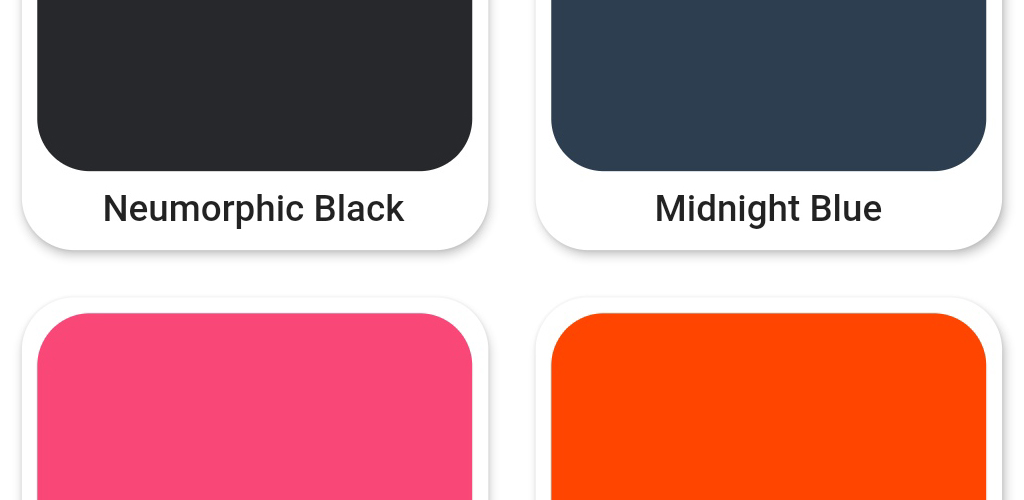 Neumorphic Black

Midnight Blue